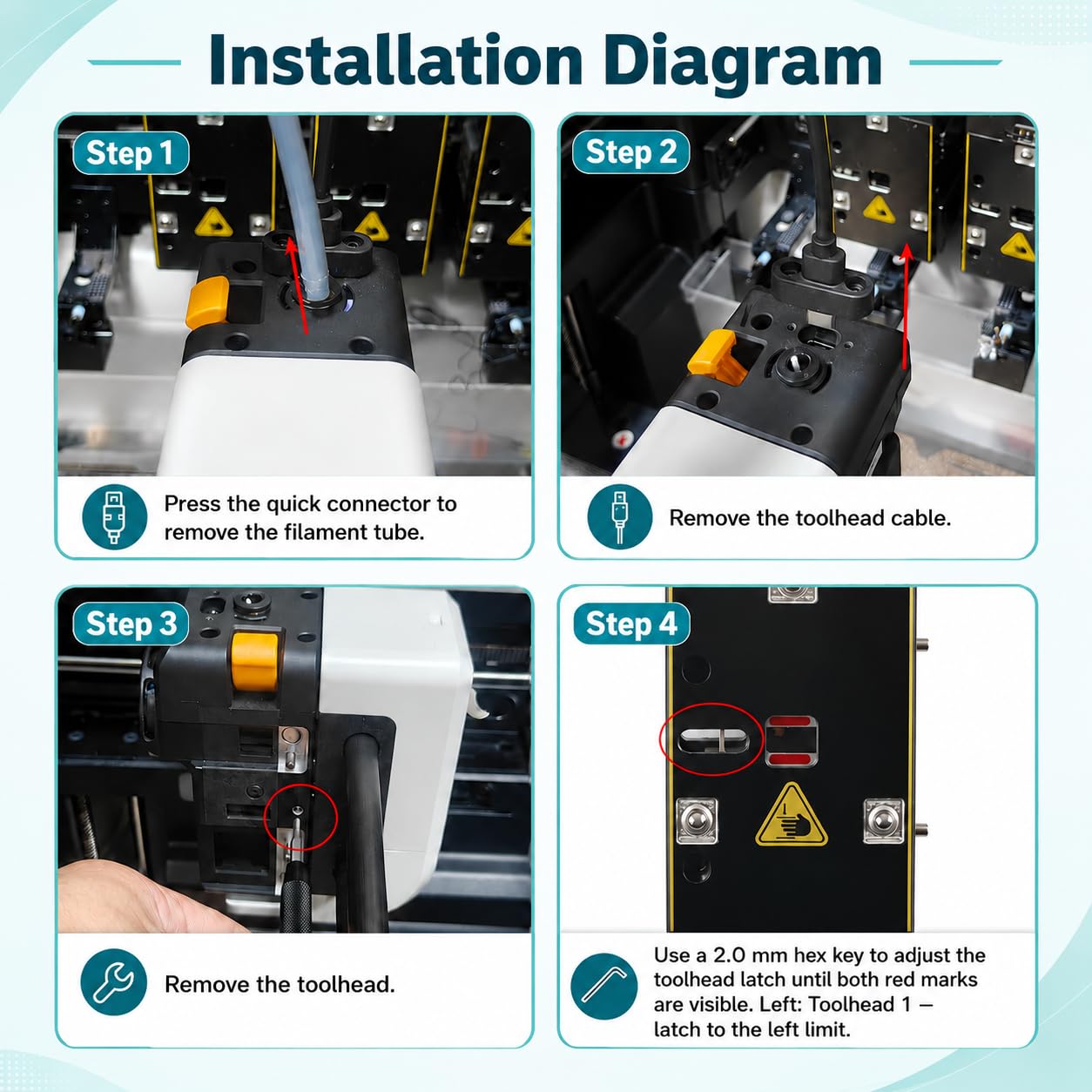 Installation Diagram

Step 1

Press the quick connector to remove the filament tube.

Step 2

Remove the toolhead cable.

Step 3

Remove the toolhead.

Step 4

Use a 2.0 mm hex key to adjust the toolhead latch until both red marks are visible. Left: Toolhead 1 – latch to the left limit.