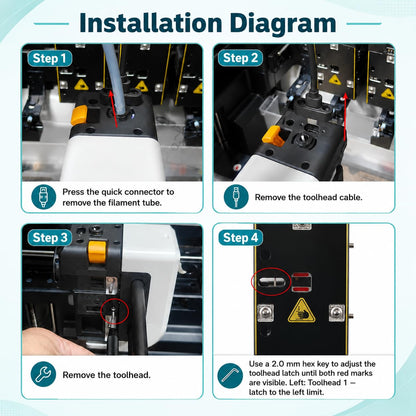 Installation Diagram

Step 1

Press the quick connector to remove the filament tube.

Step 2

Remove the toolhead cable.

Step 3

Remove the toolhead.

Step 4

Use a 2.0 mm hex key to adjust the toolhead latch until both red marks are visible. Left: Toolhead 1 – latch to the left limit.